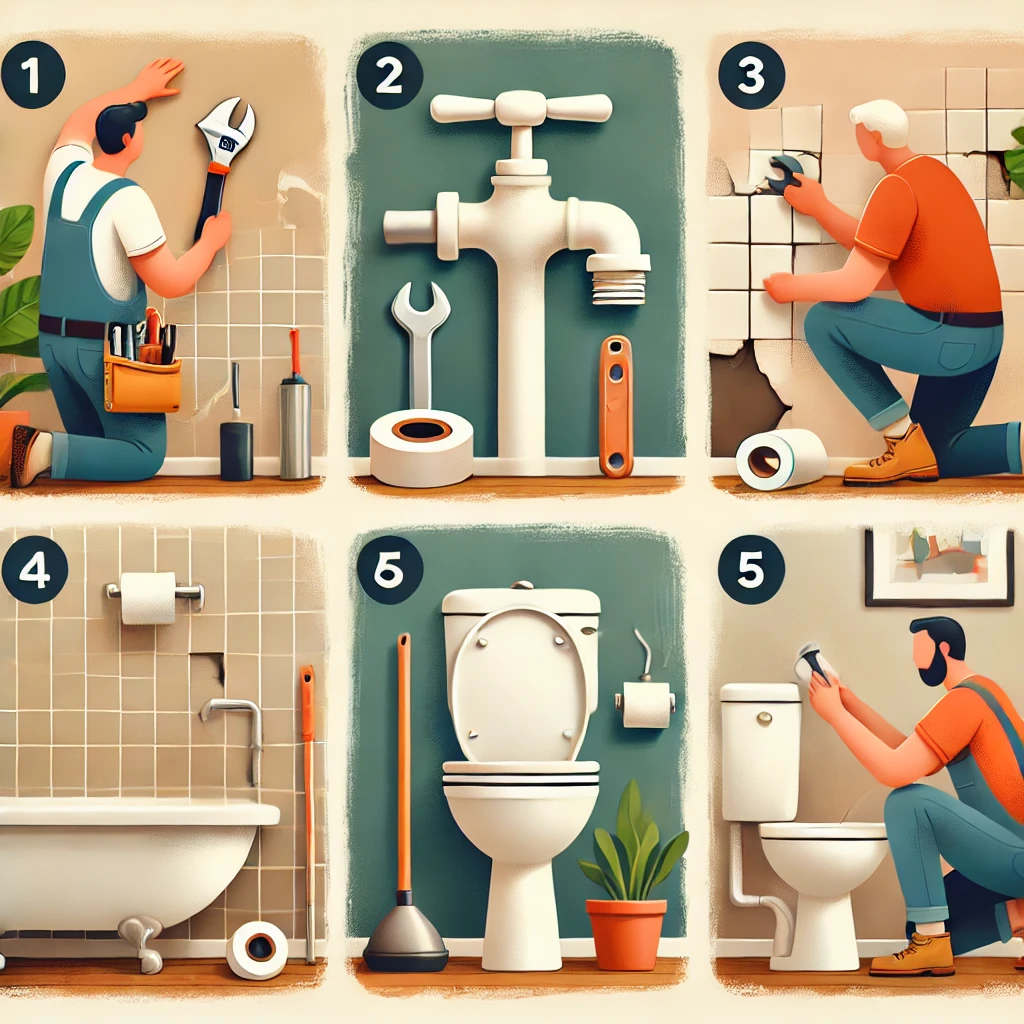 1

2

3

4

5

5